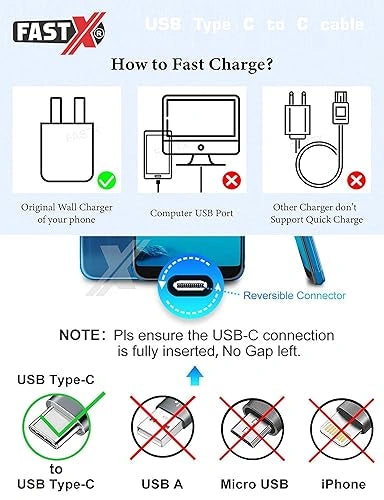 FASTX®

USB Type C to C cable

How to Fast Charge?

Original Wall Charger of your phone

Computer USB Port

Other Charger don't Support Quick Charge

Reversible Connector

NOTE: Pls ensure the USB-C connection is fully inserted, No Gap left.

USB Type-C to USB Type-C

USB A

Micro USB

iPhone